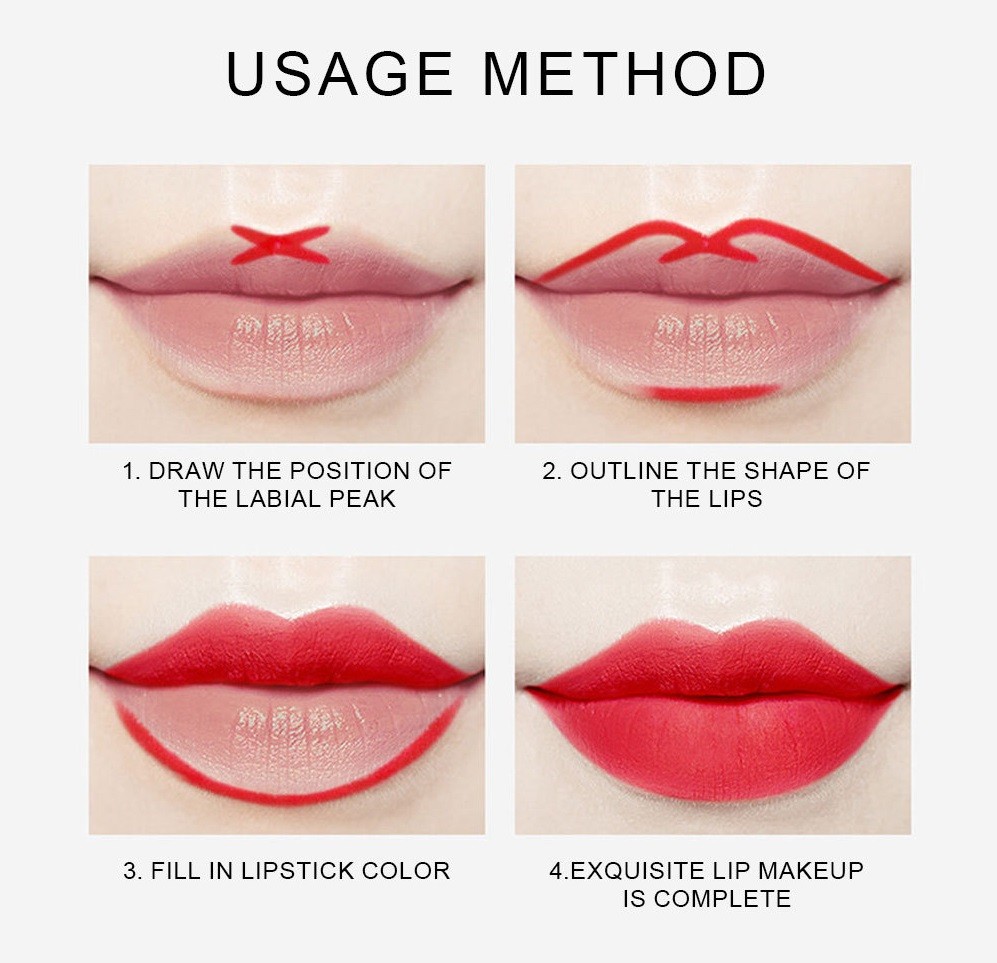 USAGE METHOD

1. DRAW THE POSITION OF THE LABIAL PEAK

2. OUTLINE THE SHAPE OF THE LIPS

3. FILL IN LIPSTICK COLOR

4.EXQUISITE LIP MAKEUP IS COMPLETE